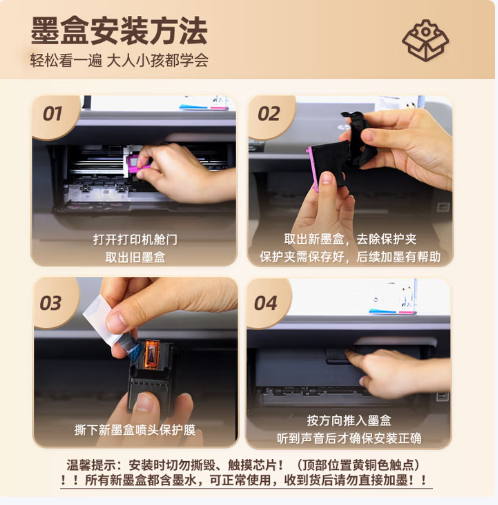 墨盒安装方法
轻松看一遍 大人小孩都学会

01
打开打印机舱门
取出旧墨盒

02
取出新墨盒，去除保护夹
保护夹需保存好，后续加墨有帮助

03
撕下新墨盒喷头保护膜

04
按方向推入墨盒
听到声音后才确保安装正确

温馨提示：安装时切勿撕毁、触摸芯片！（顶部位置黄铜色触点）
！！所有新墨盒都含墨水，可正常使用，收到货后请勿直接加墨！！